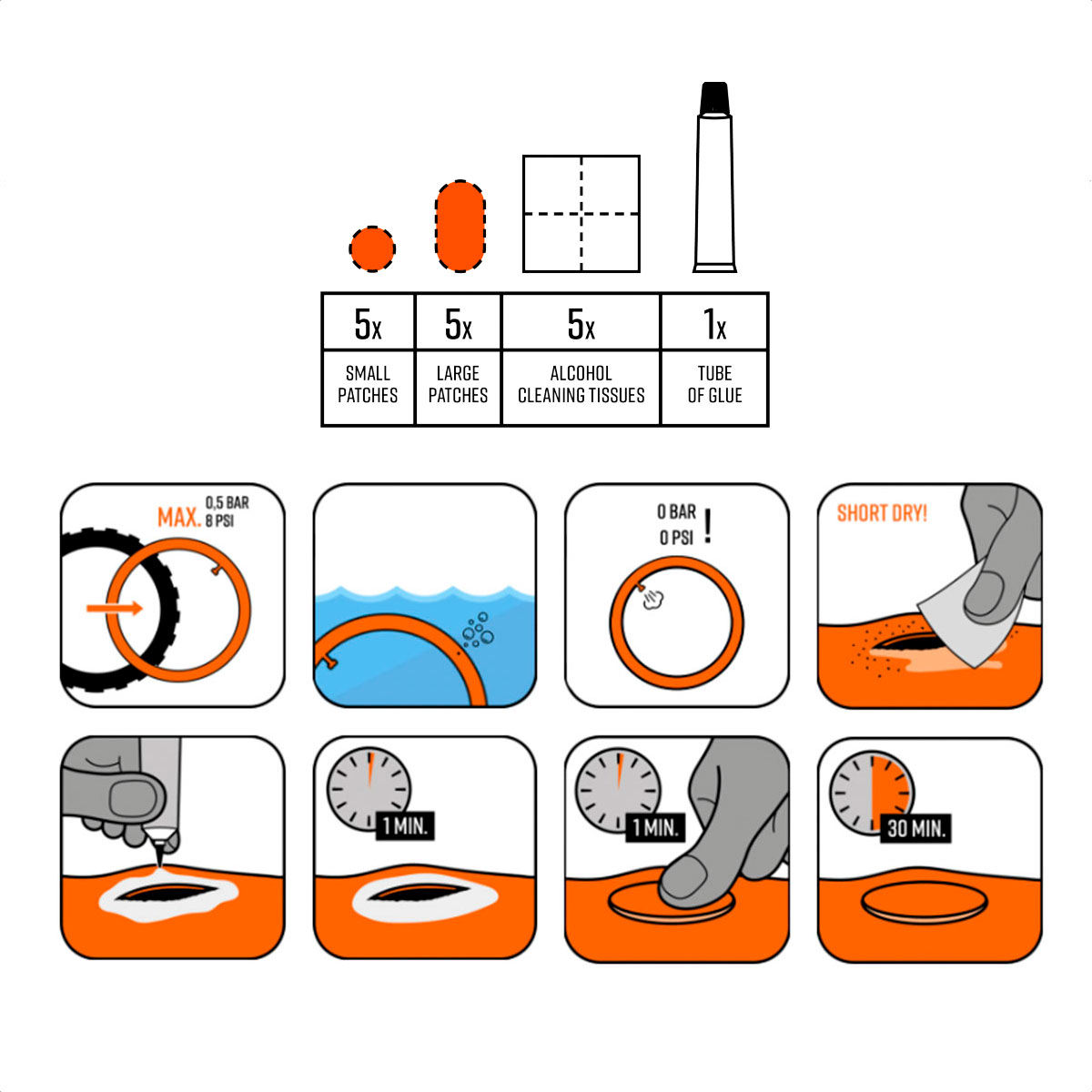 | 5x | 5x | 5x | 1x |
|---|---|---|---|
| SMALL PATCHES | LARGE PATCHES | ALCOHOL CLEANING TISSUES | TUBE OF GLUE |

MAX. 0,5 BAR 8 PSI

0 BAR 0 PSI !

SHORT DRY!

1 MIN.

1 MIN.

30 MIN.